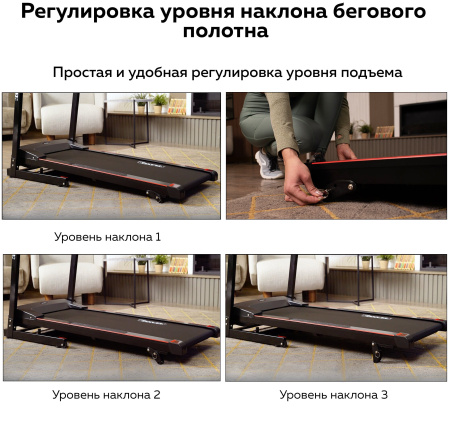 Регулировка уровня наклона бегового полотна

Простая и удобная регулировка уровня подъема

Уровень наклона 1

Уровень наклона 2

Уровень наклона 3